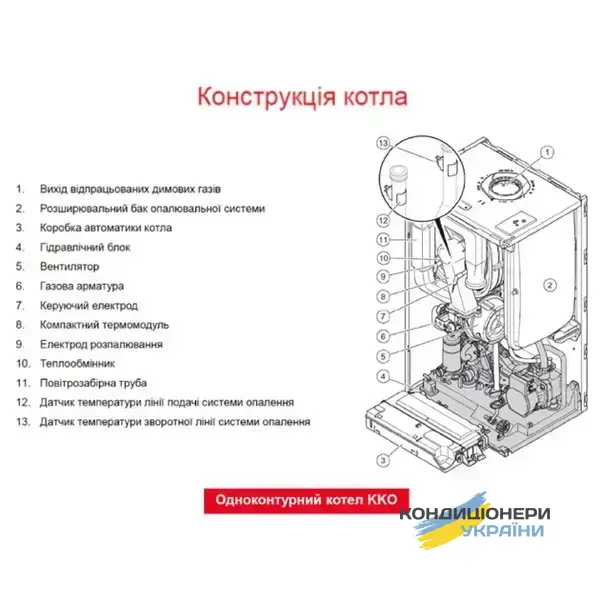 Конструкція котла

1. Вихід відпрацьованих димових газів
2. Розширювальний бак опалювальної системи
3. Коробка автоматики котла
4. Гідравлічний блок
5. Вентилятор
6. Газова арматура
7. Керуючий електрод
8. Компактний термомодуль
9. Електрод розпалювання
10. Теплообмінник
11. Повітрозабірна труба
12. Датчик температури лінії подачі системи опалення
13. Датчик температури зворотної лінії системи опалення

13
12
11
10
9
8
7
6
5
4
3
1
2

Одноконтурний котел ККО

КОНДИЦІОНЕРИ УКРАЇНИ